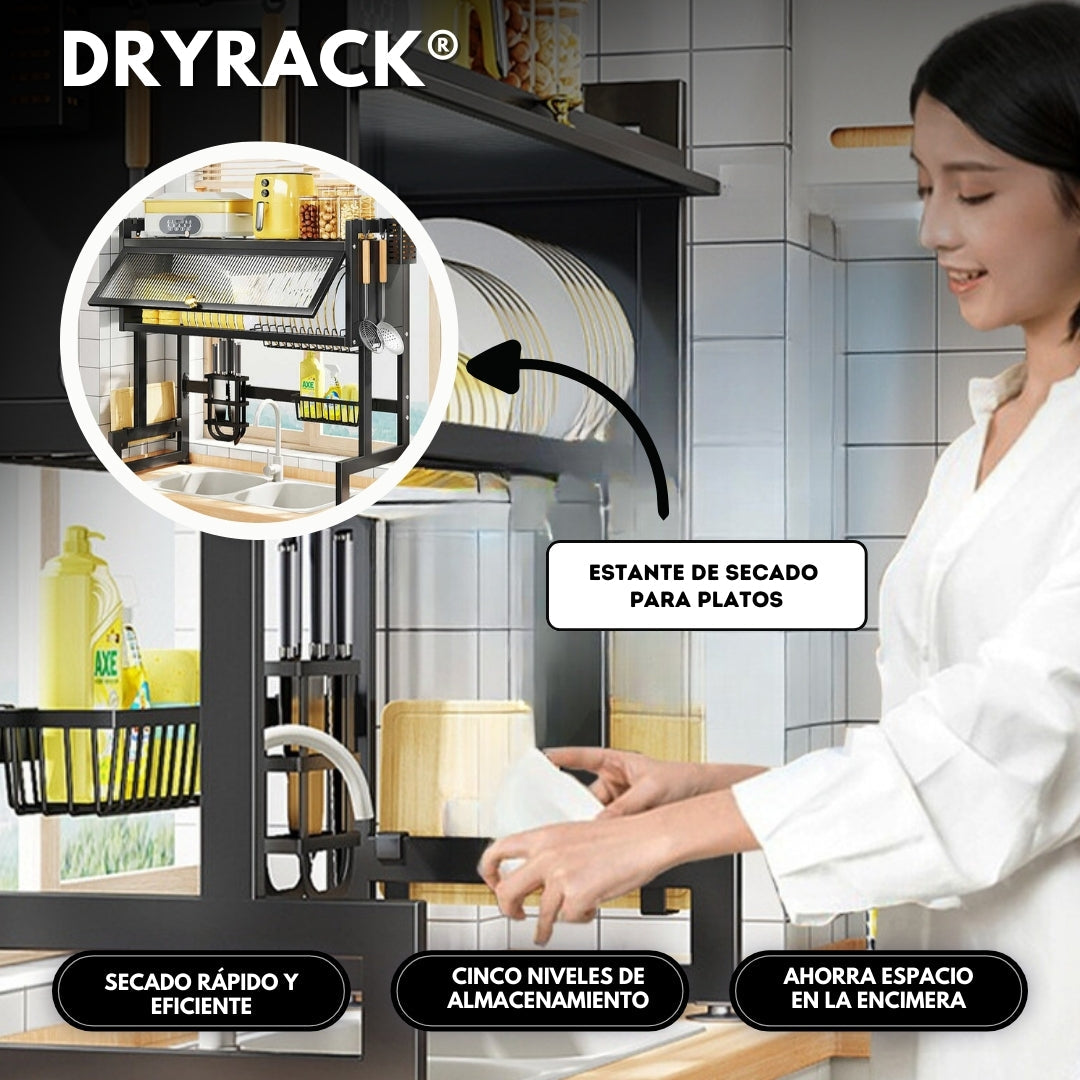 DRYRACK®

AXE

ESTANTE DE SECADO PARA PLATOS

AXE

SECADO RÁPIDO Y EFICIENTE

CINCO NIVELES DE ALMACENAMIENTO

AHORRA ESPACIO EN LA ENCIMERA