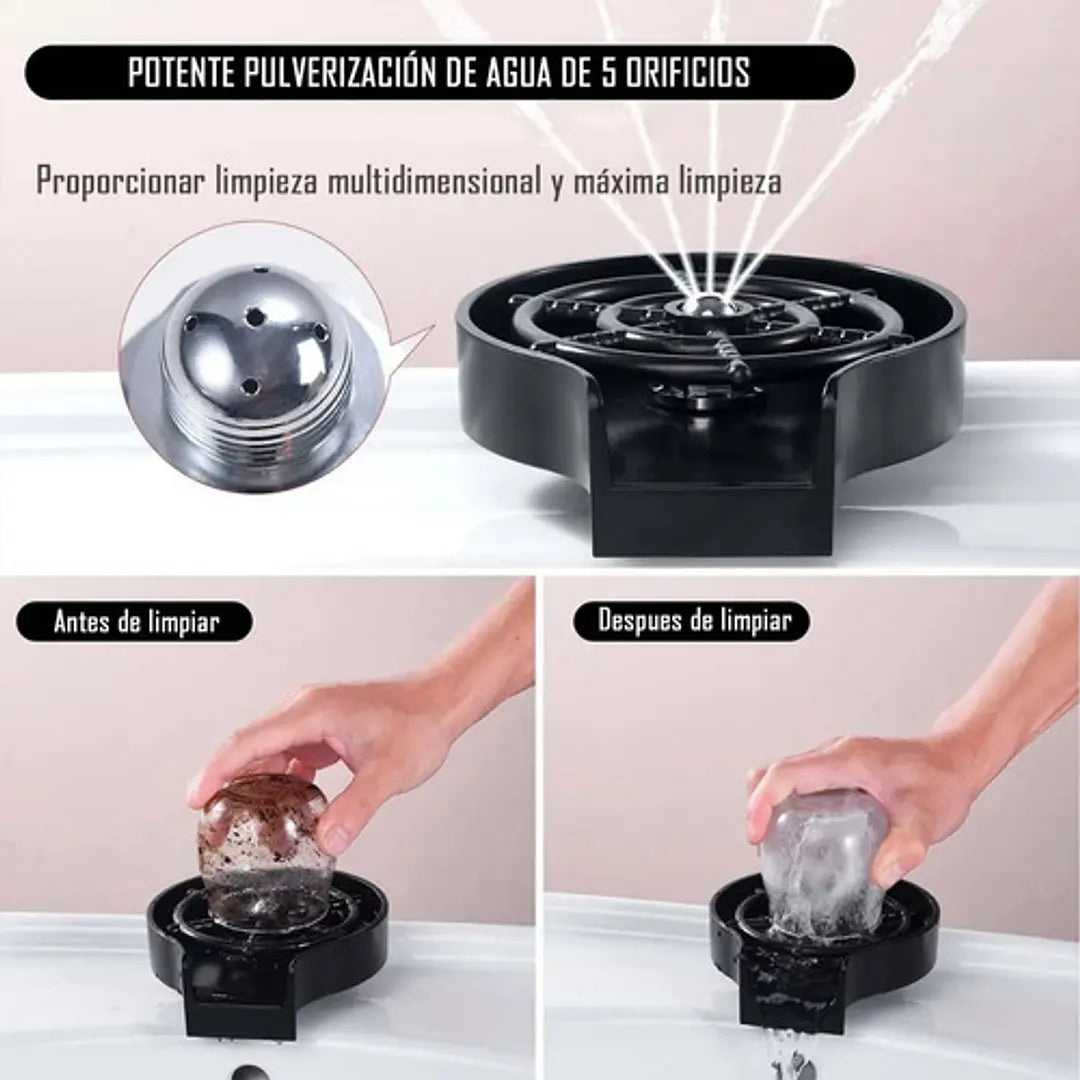 POTENTE PULVERIZACIÓN DE AGUA DE 5 ORIFICIOS

Proporcionar limpieza multidimensional y máxima limpieza

Antes de limpiar

Despues de limpiar